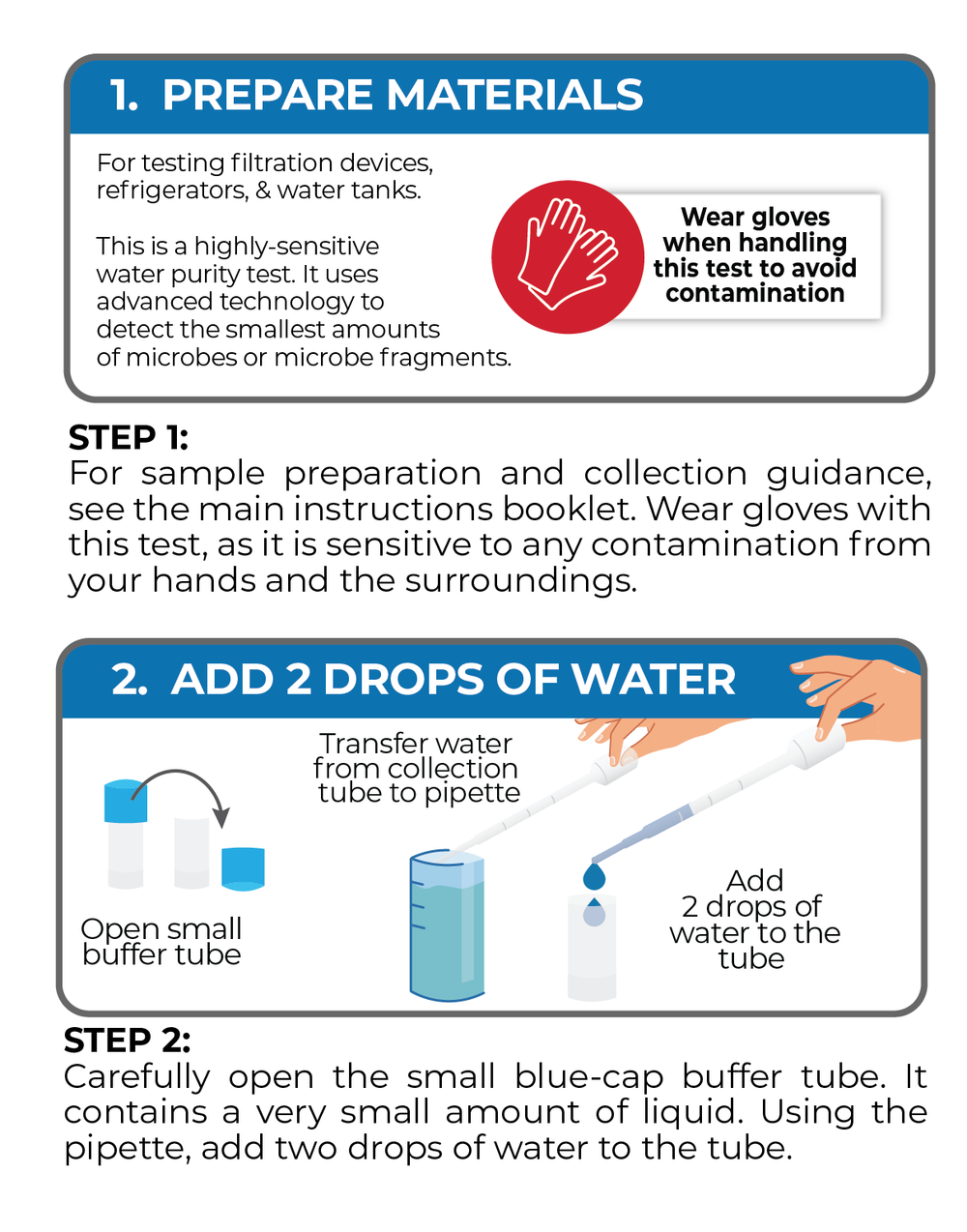 1. PREPARE MATERIALS

For testing filtration devices, refrigerators, & water tanks.

This is a highly-sensitive water purity test. It uses advanced technology to detect the smallest amounts of microbes or microbe fragments.

Wear gloves when handling this test to avoid contamination

STEP 1:
For sample preparation and collection guidance, see the main instructions booklet. Wear gloves with this test, as it is sensitive to any contamination from your hands and the surroundings.

2. ADD 2 DROPS OF WATER

Open small buffer tube

Transfer water from collection tube to pipette

Add 2 drops of water to the tube

STEP 2:
Carefully open the small blue-cap buffer tube. It contains a very small amount of liquid. Using the pipette, add two drops of water to the tube.