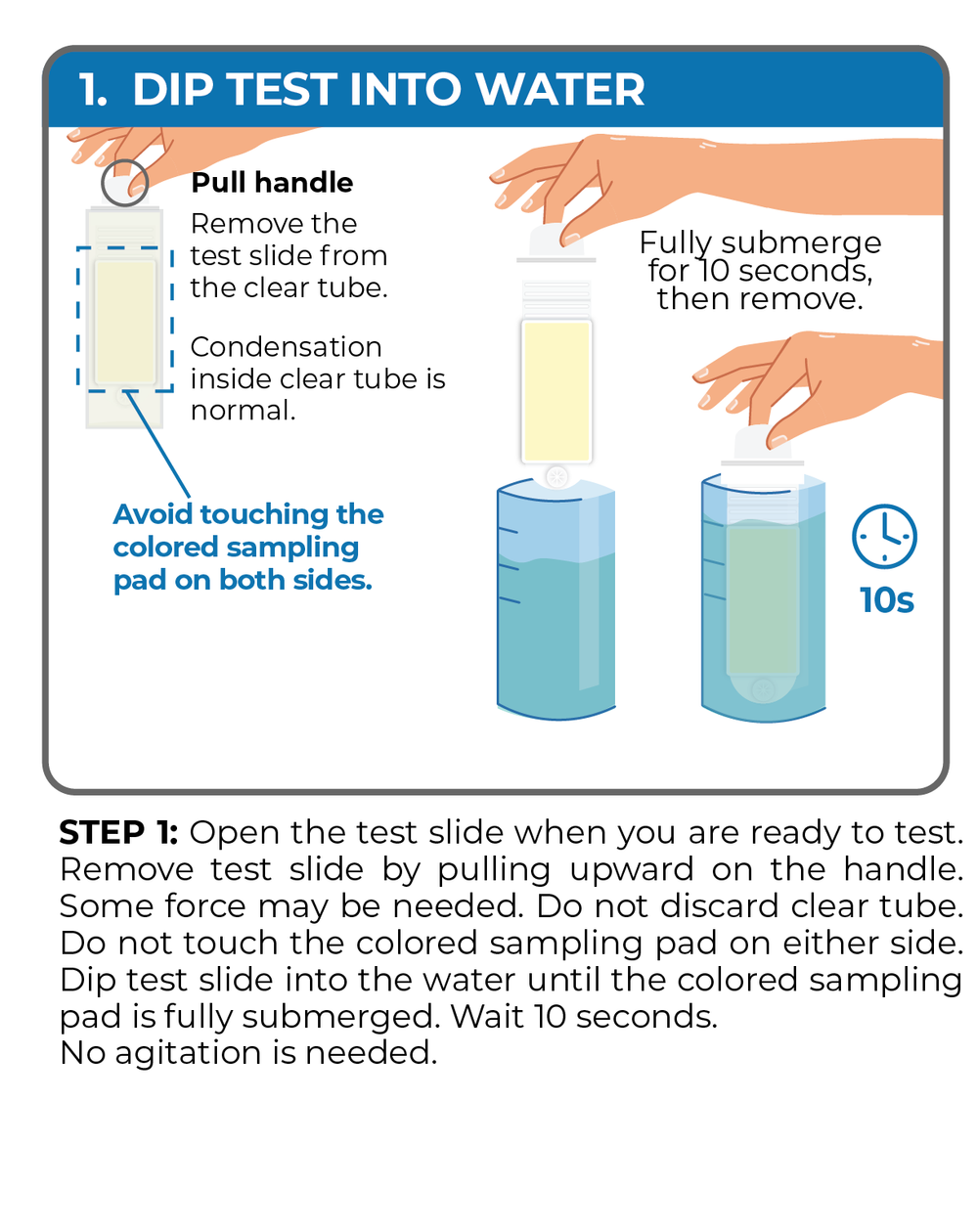 1. DIP TEST INTO WATER

Pull handle

Remove the test slide from the clear tube.

Condensation inside clear tube is normal.

Avoid touching the colored sampling pad on both sides.

Fully submerge for 10 seconds, then remove.

10s

STEP 1: Open the test slide when you are ready to test. Remove test slide by pulling upward on the handle. Some force may be needed. Do not discard clear tube. Do not touch the colored sampling pad on either side. Dip test slide into the water until the colored sampling pad is fully submerged. Wait 10 seconds.
No agitation is needed.