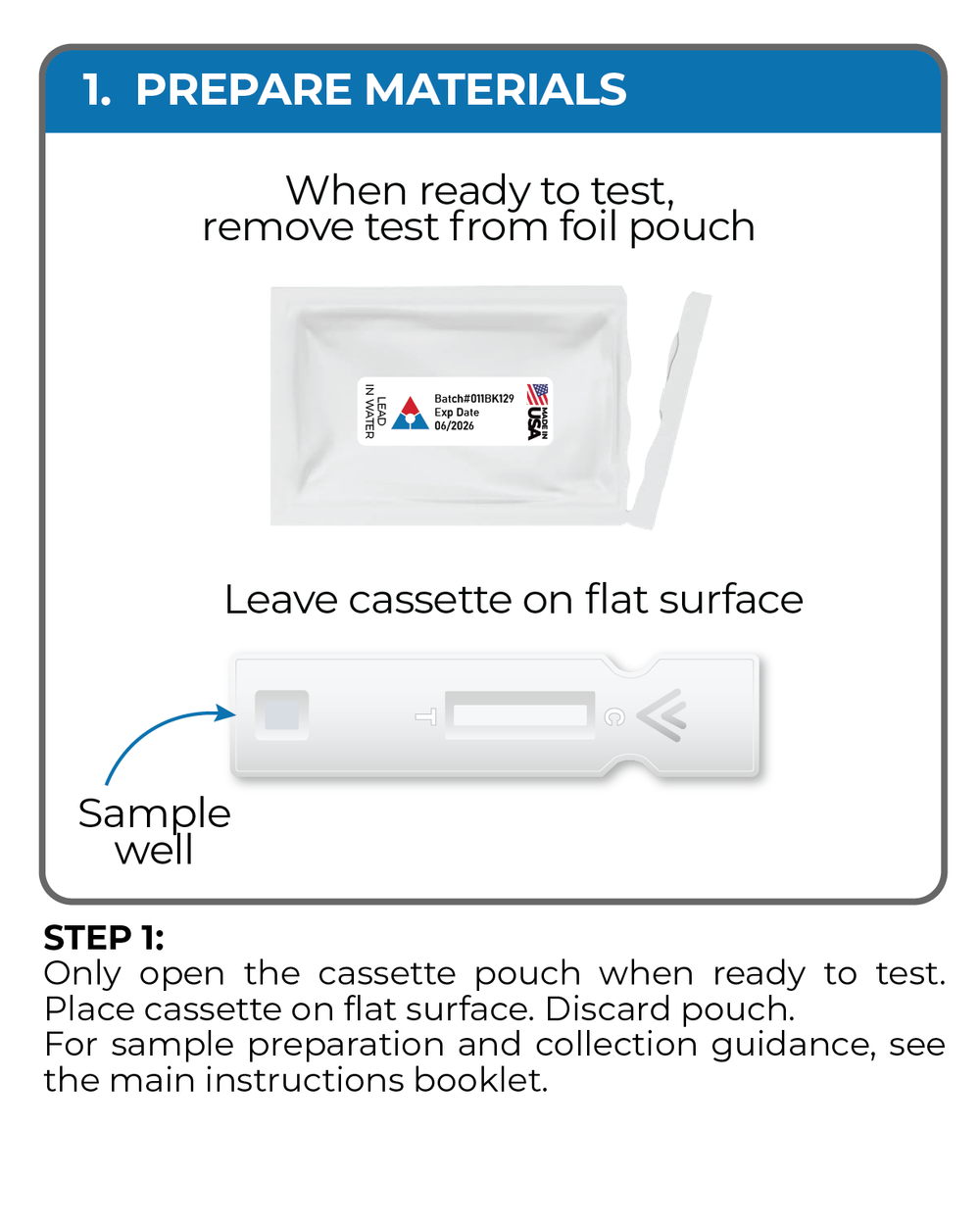 1. PREPARE MATERIALS

When ready to test, remove test from foil pouch

LEAD IN WATER

Batch#011BK129
Exp Date
06/2026

MADE IN USA

Leave cassette on flat surface

T

C

Sample well

STEP 1:
Only open the cassette pouch when ready to test. Place cassette on flat surface. Discard pouch.
For sample preparation and collection guidance, see the main instructions booklet.