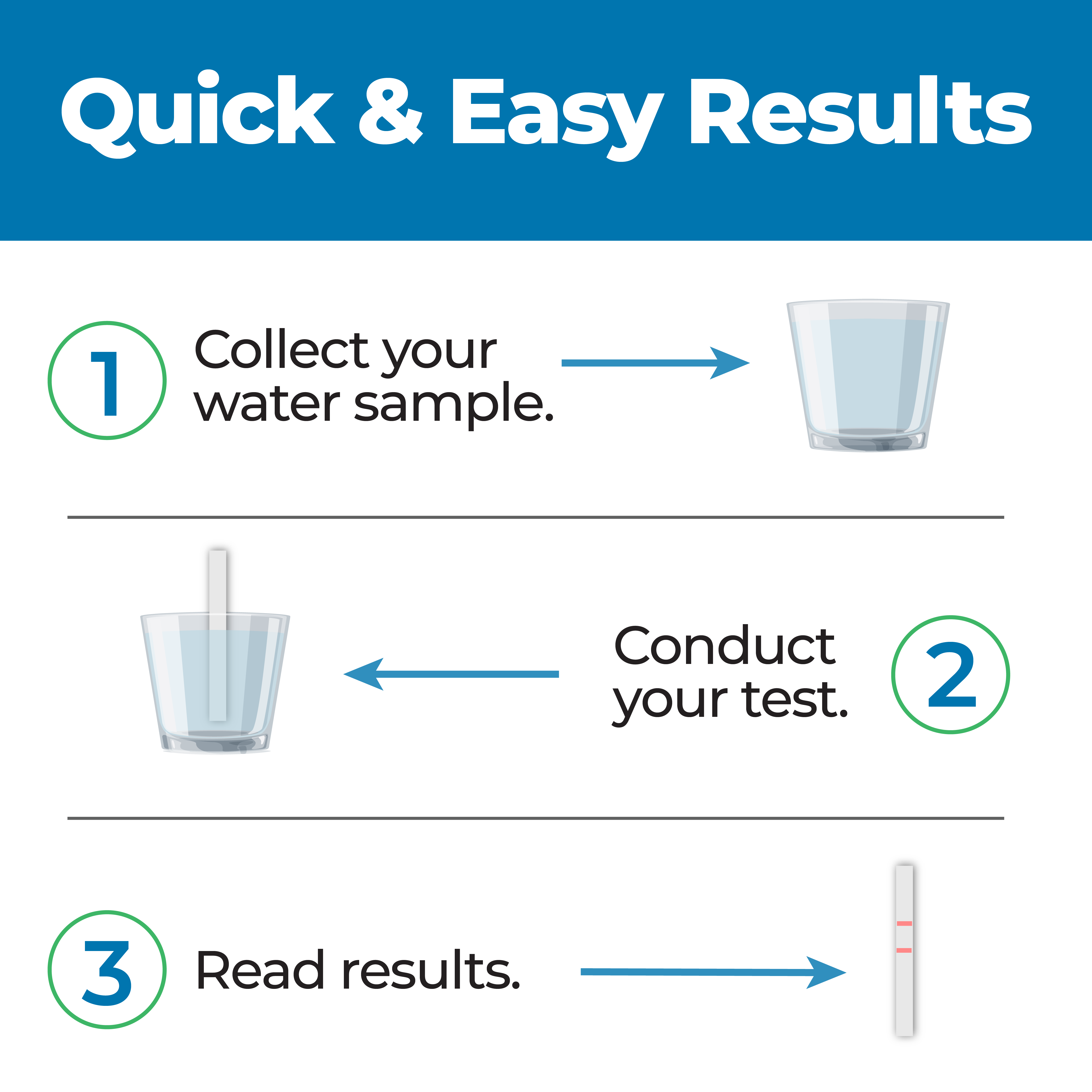 Quick & Easy Results

1 Collect your water sample.

Conduct your test. 2

3 Read results.