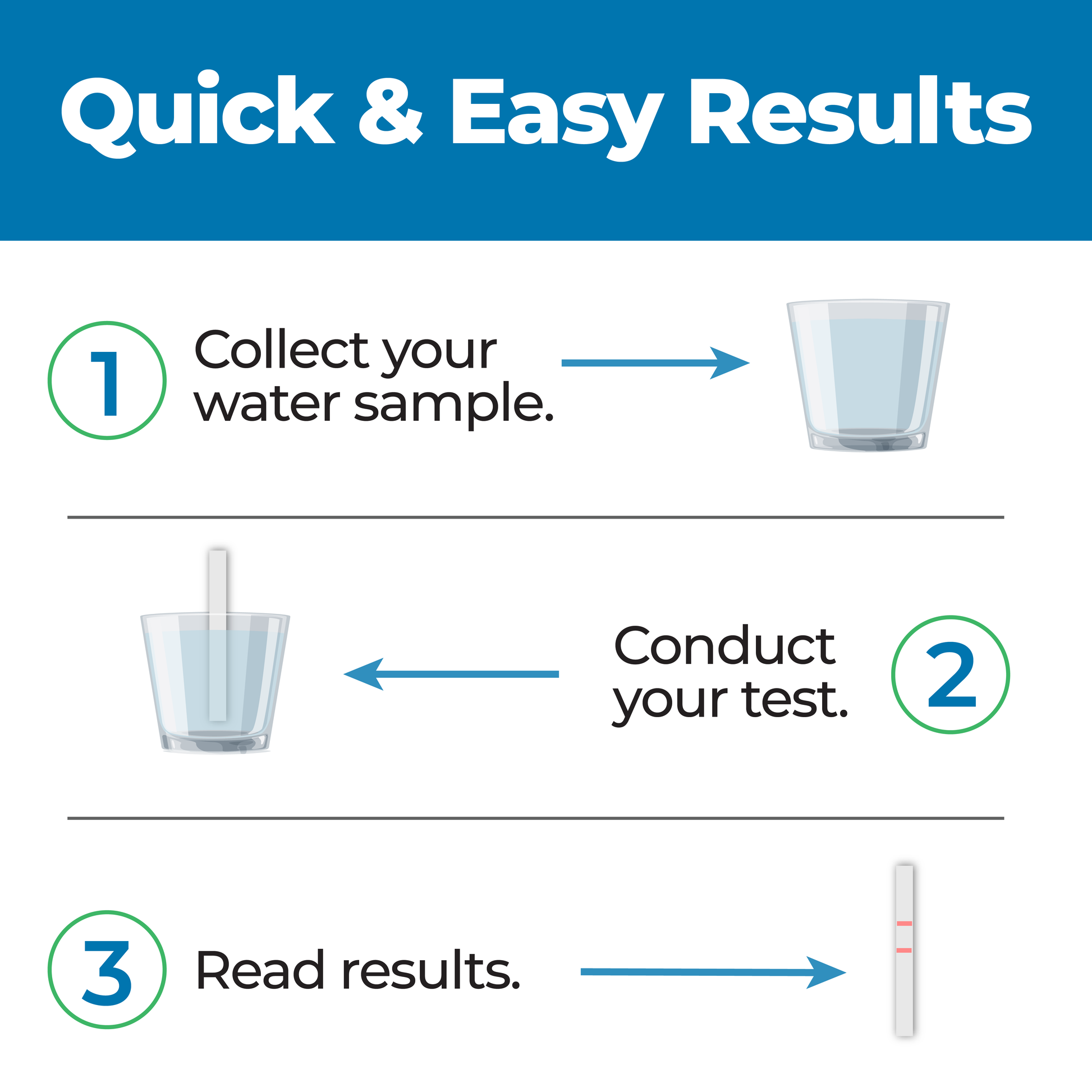 Quick & Easy Results

1 Collect your water sample.

Conduct your test. 2

3 Read results.