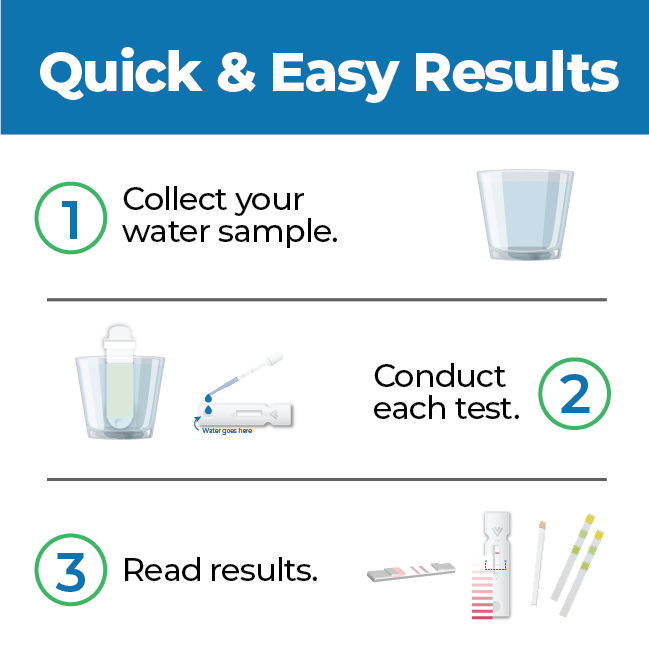 Quick & Easy Results

1 Collect your water sample.

Water goes here

Conduct each test. 2

3 Read results.